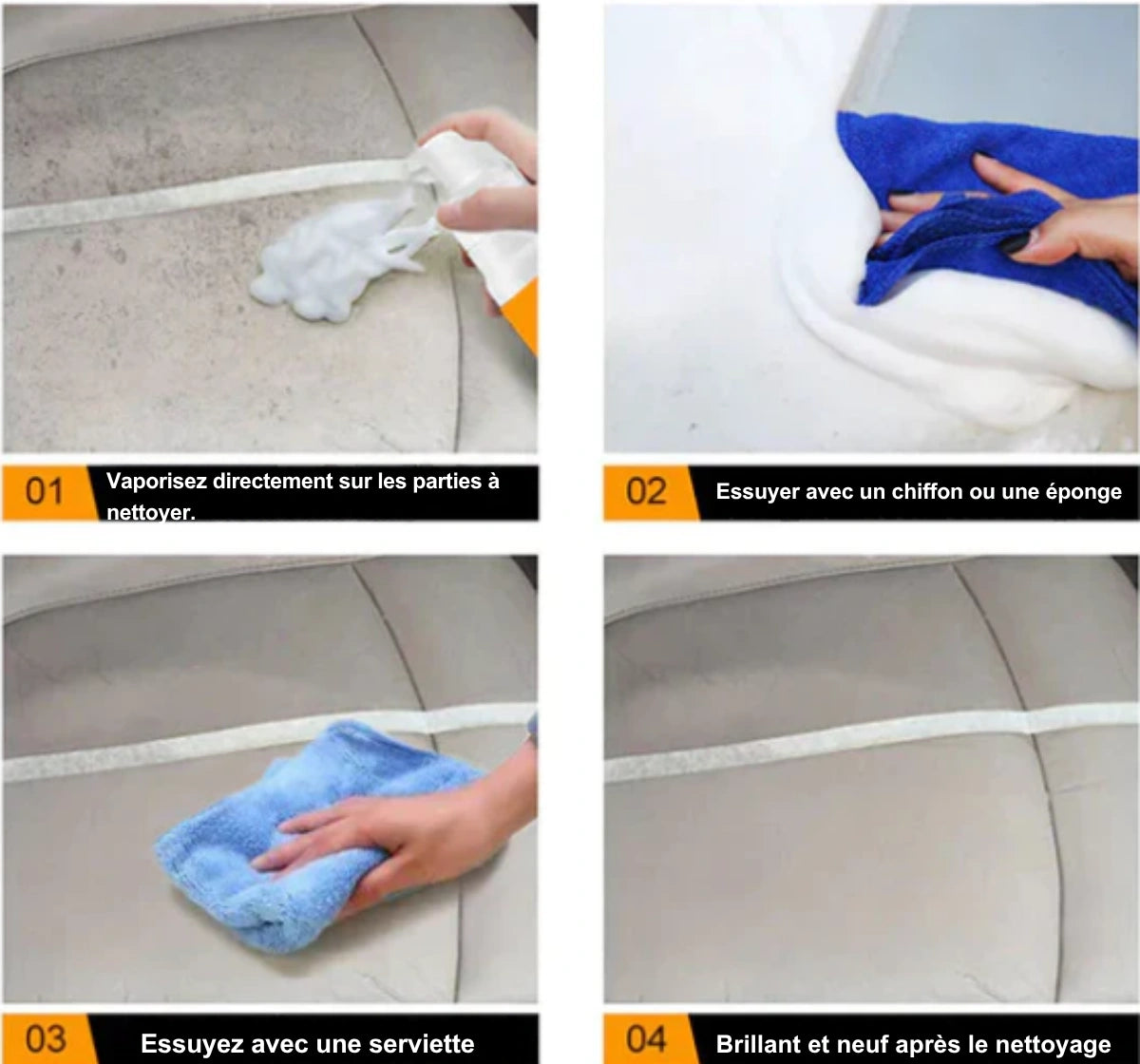 01 Vaporisez directement sur les parties à nettoyer.

02 Essuyer avec un chiffon ou une éponge

03 Essuyez avec une serviette

04 Brillant et neuf après le nettoyage